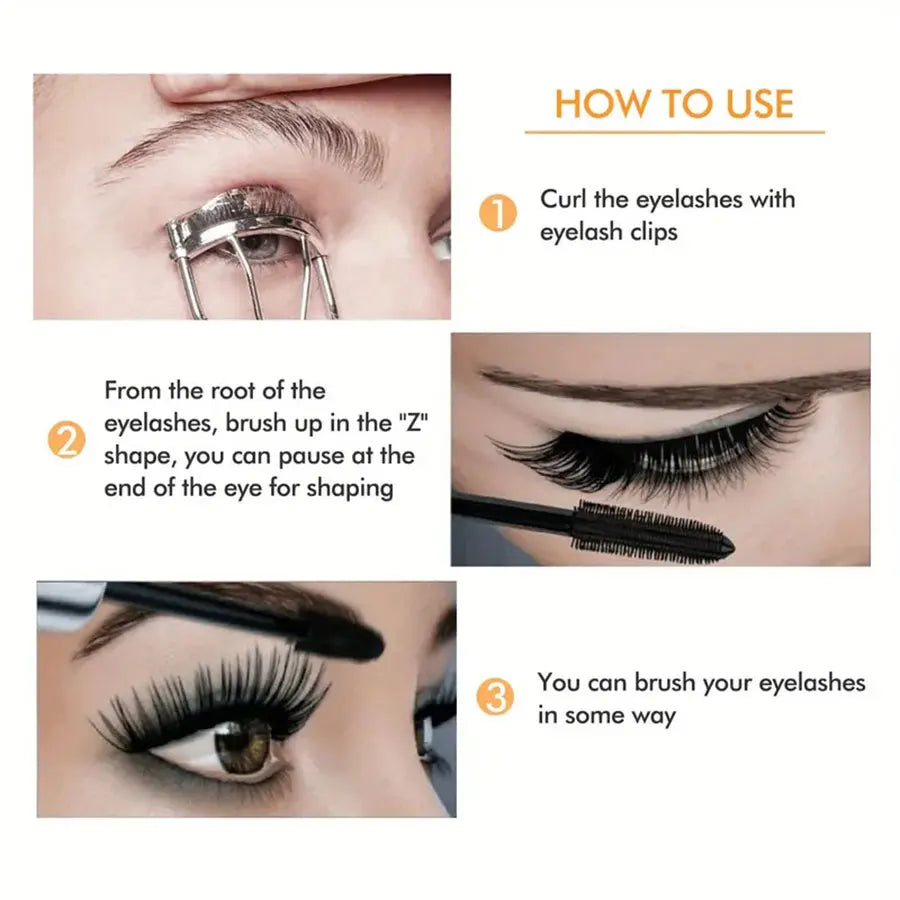 HOW TO USE

1 Curl the eyelashes with eyelash clips

2 From the root of the eyelashes, brush up in the "Z" shape, you can pause at the end of the eye for shaping

3 You can brush your eyelashes in some way